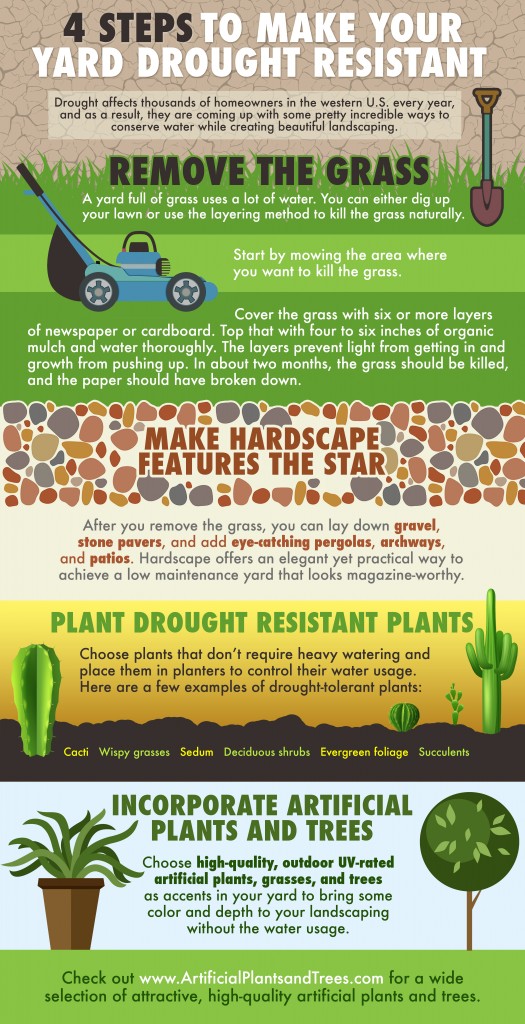 4 STEPS TO MAKE YOUR YARD DROUGHT RESISTANT

Drought affects thousands of homeowners in the western U.S. every year, and as a result, they are coming up with some pretty incredible ways to conserve water while creating beautiful landscaping.

REMOVE THE GRASS

A yard full of grass uses a lot of water. You can either dig up your lawn or use the layering method to kill the grass naturally.

Start by mowing the area where you want to kill the grass.

Cover the grass with six or more layers of newspaper or cardboard. Top that with four to six inches of organic mulch and water thoroughly. The layers prevent light from getting in and growth from pushing up. In about two months, the grass should be killed, and the paper should have broken down.

MAKE HARDSCAPE FEATURES THE STAR

After you remove the grass, you can lay down gravel, stone pavers, and add eye-catching pergolas, archways, and patios. Hardscape offers an elegant yet practical way to achieve a low maintenance yard that looks magazine-worthy.

PLANT DROUGHT RESISTANT PLANTS

Choose plants that don't require heavy watering and place them in planters to control their water usage. Here are a few examples of drought-tolerant plants:

Cacti Wispy grasses Sedum Deciduous shrubs Evergreen foliage Succulents

INCORPORATE ARTIFICIAL PLANTS AND TREES

Choose high-quality, outdoor UV-rated artificial plants, grasses, and trees as accents in your yard to bring some color and depth to your landscaping without the water usage.

Check out www.ArtificialPlantsandTrees.com for a wide selection of attractive, high-quality artificial plants and trees.